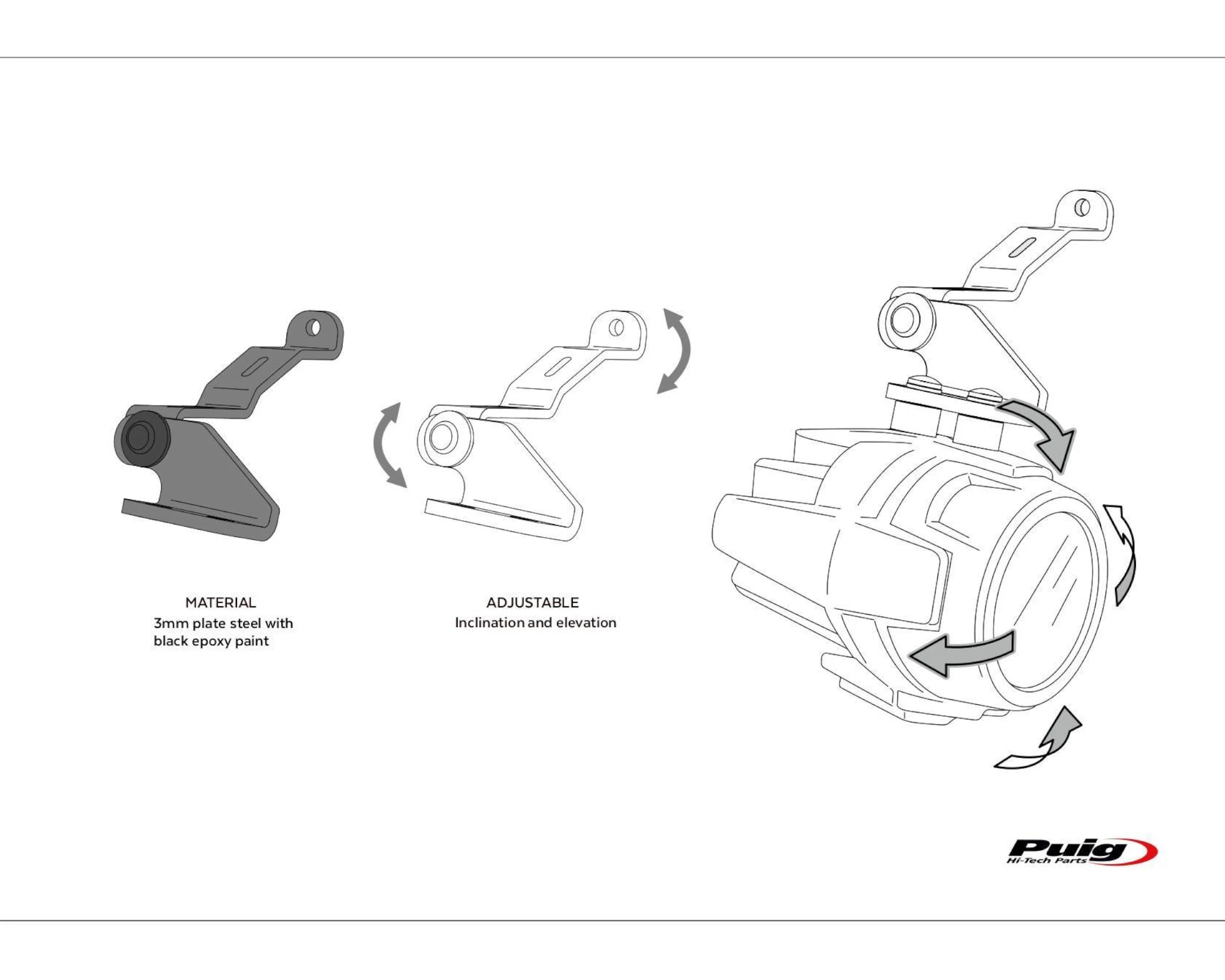 MATERIAL
3mm plate steel with black epoxy paint

ADJUSTABLE
Inclination and elevation

Puig
Hi-Tech Parts