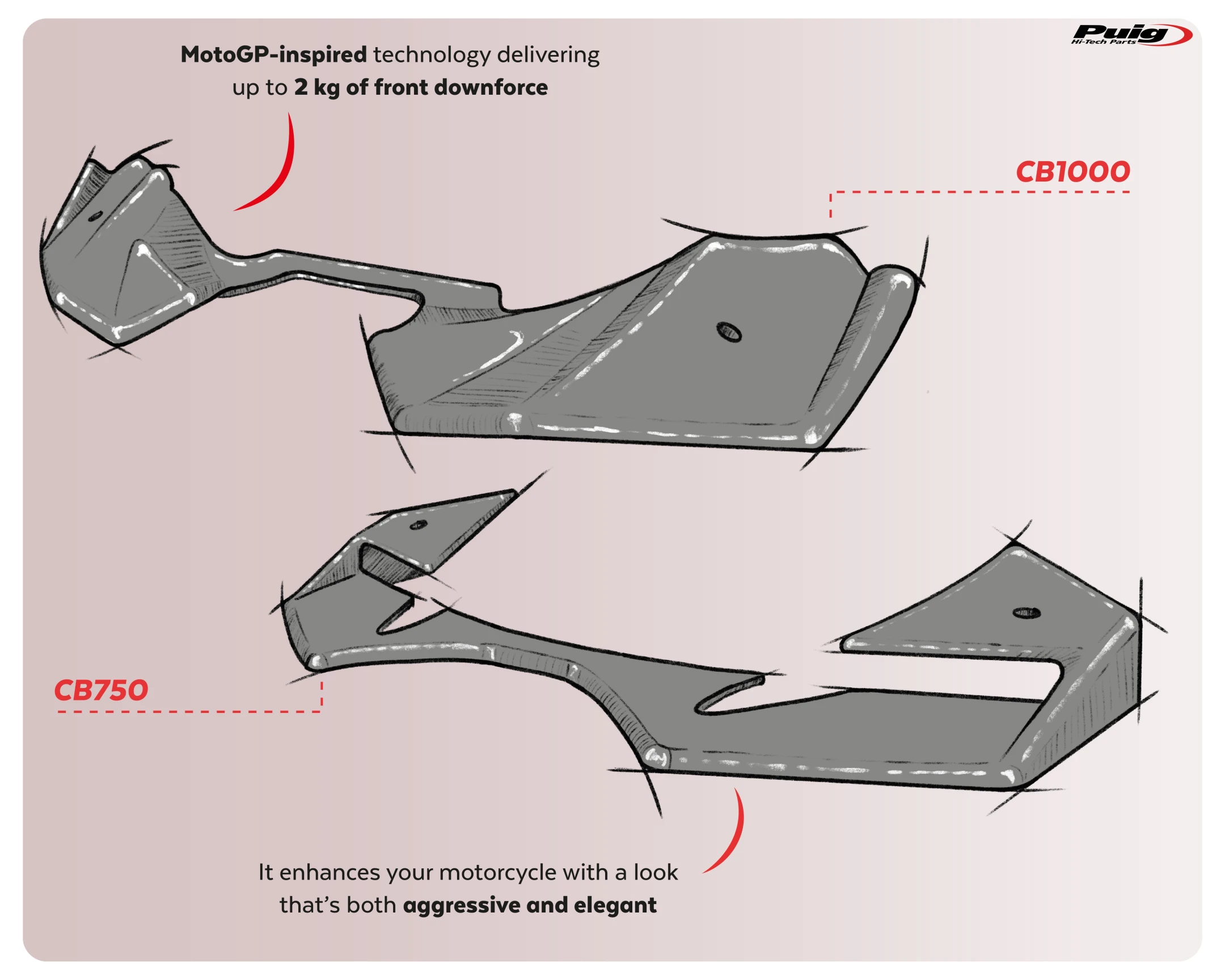 Puig
Hi-Tech Parts

MotoGP-inspired technology delivering up to 2 kg of front downforce

CB1000

CB750

It enhances your motorcycle with a look that's both aggressive and elegant